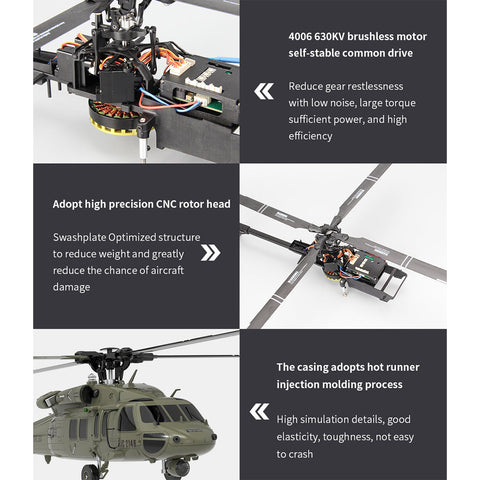 4006 630KV brushless motor self-stable common drive

Reduce gear restlessness with low noise, large torque sufficient power, and high efficiency

Adopt high precision CNC rotor head

Swashplate Optimized structure to reduce weight and greatly reduce the chance of aircraft damage

The casing adopts hot runner injection molding process

High simulation details, good elasticity, toughness, not easy to crash