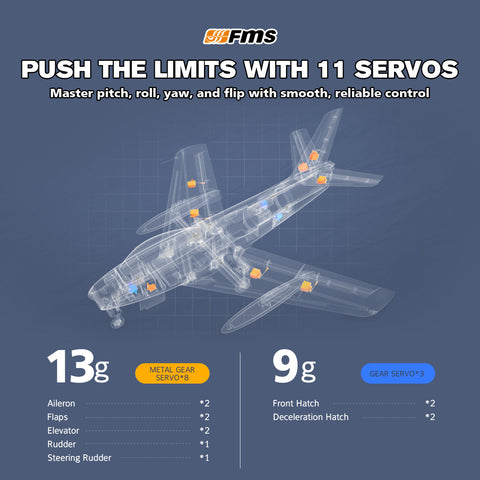 Fms

PUSH THE LIMITS WITH 11 SERVOS

Master pitch, roll, yaw, and flip with smooth, reliable control

13g

METAL GEAR SERVO*8

Aileron *2
Flaps *2
Elevator *2
Rudder *1
Steering Rudder *1

9g

GEAR SERVO*3

Front Hatch *2
Deceleration Hatch *2